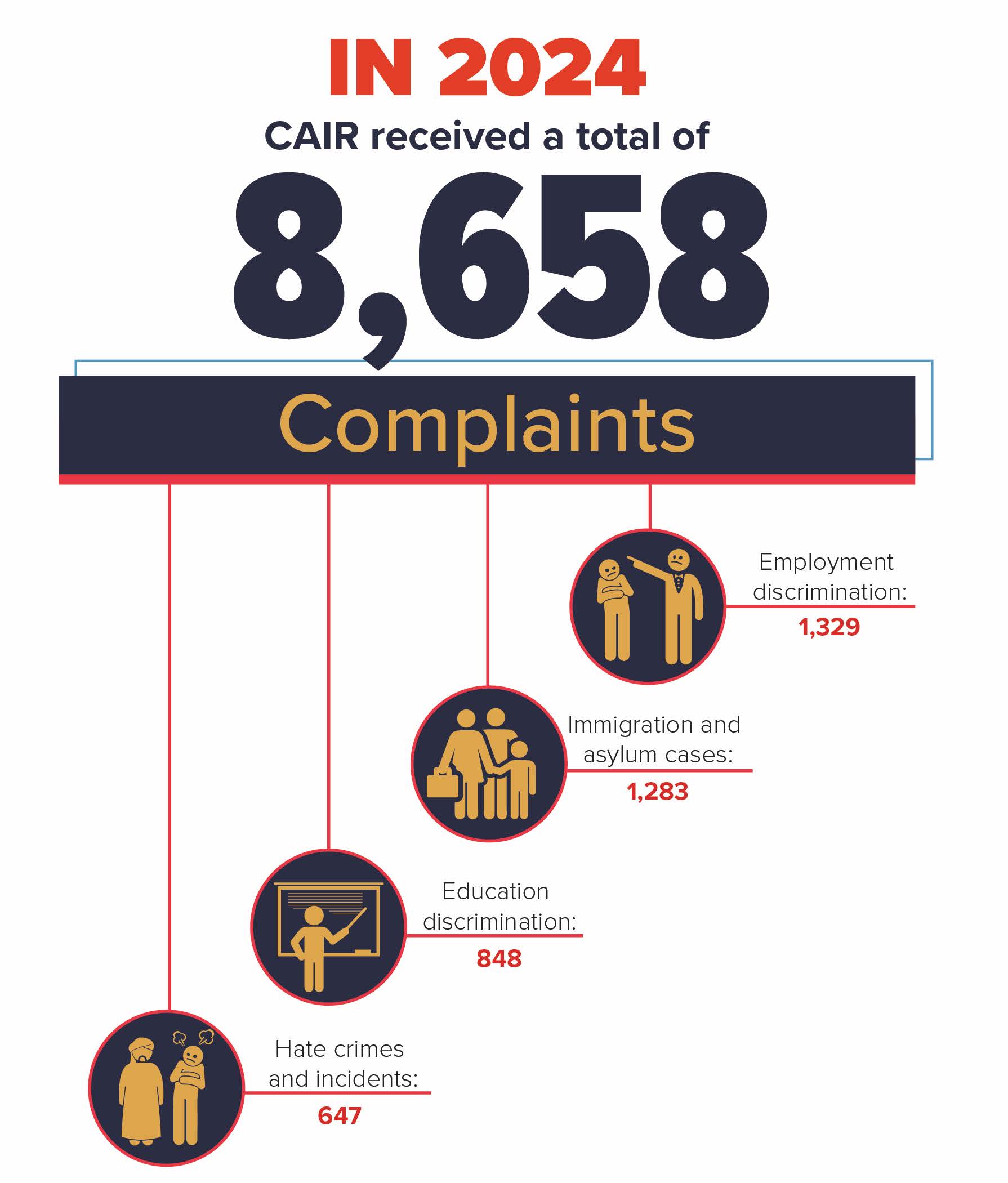 IN 2024

CAIR received a total of

8,658

Complaints

Employment discrimination:

1,329

Immigration and asylum cases:

1,283

Education discrimination:

848

Hate crimes and incidents:

647